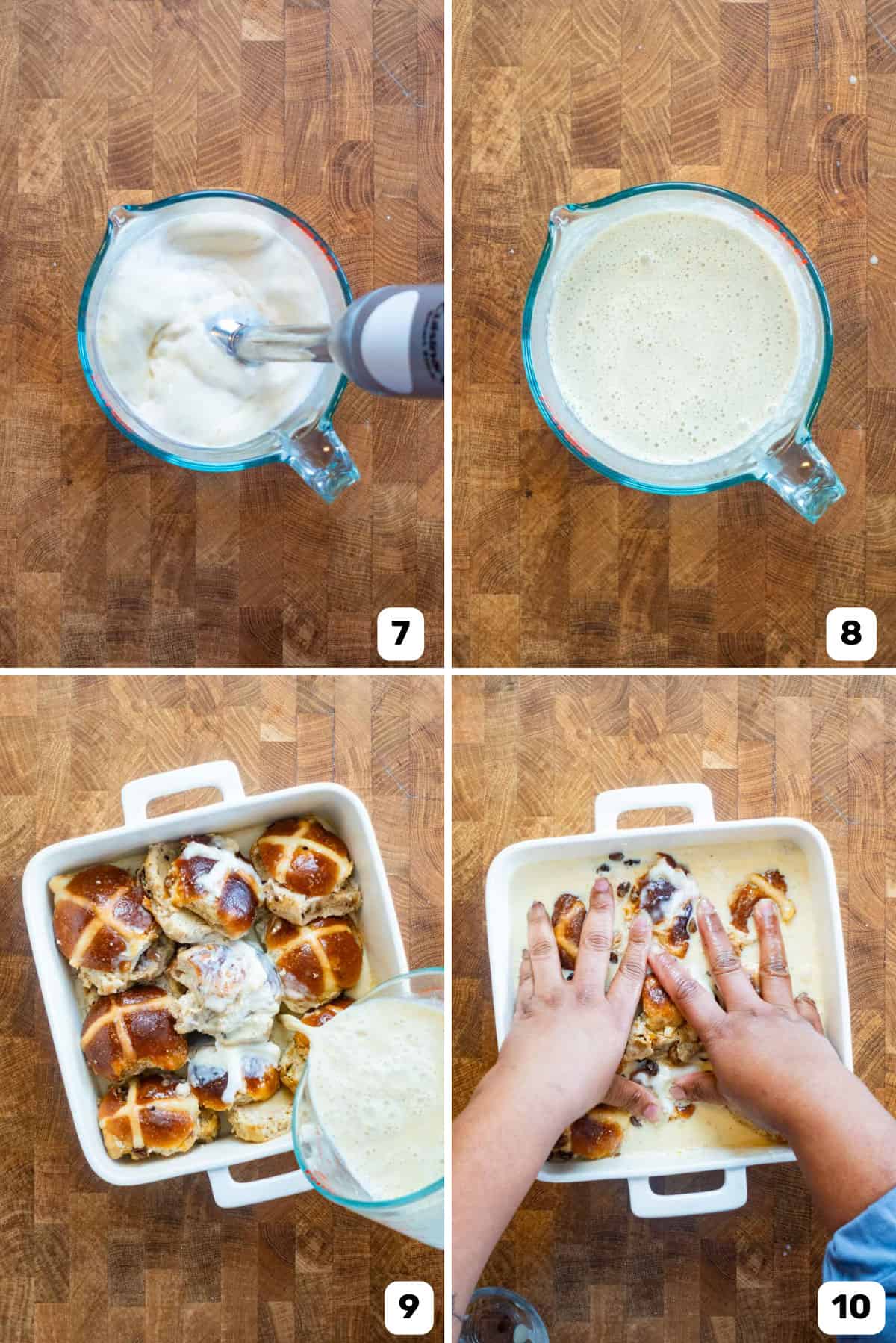 7

8

9

10