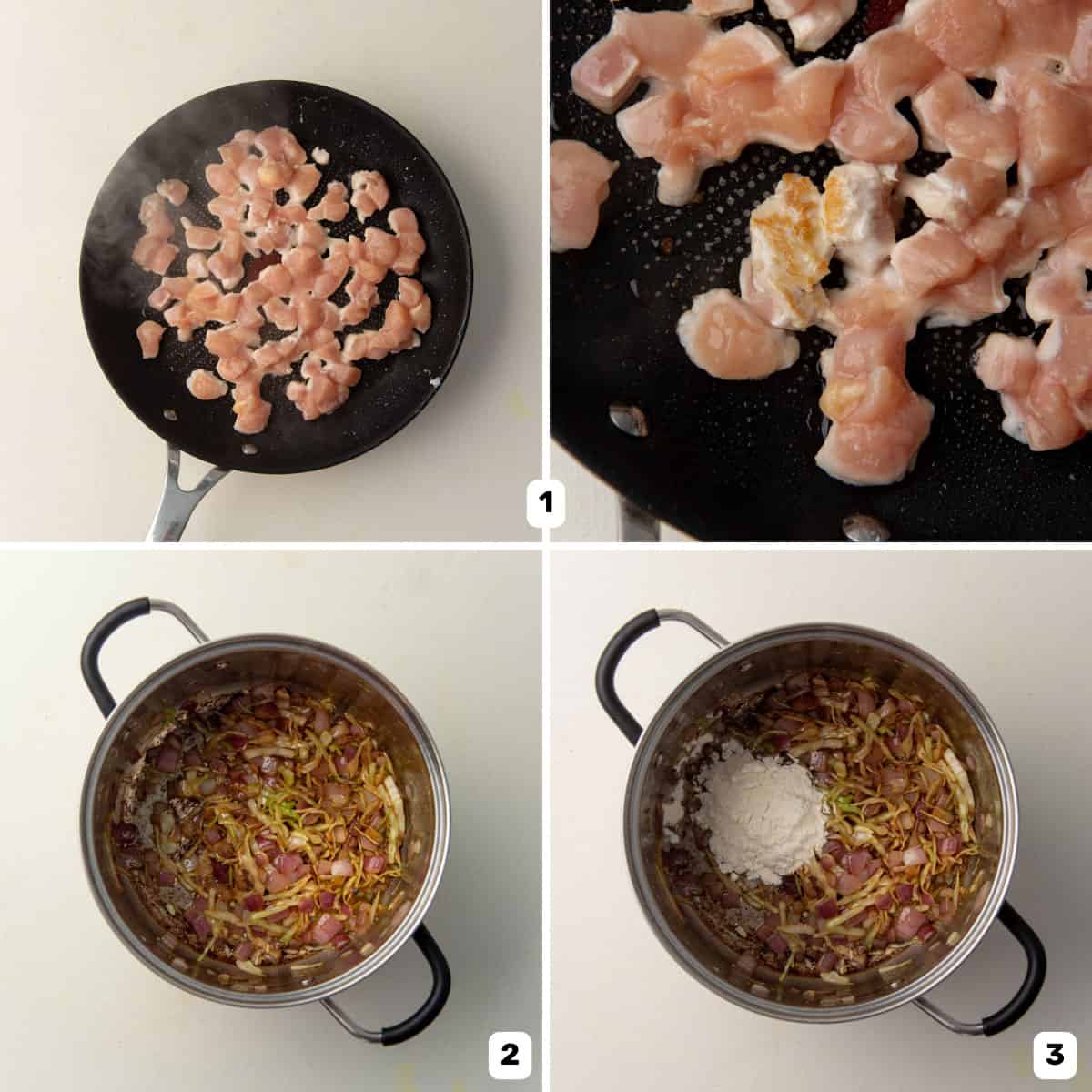 1

2

3