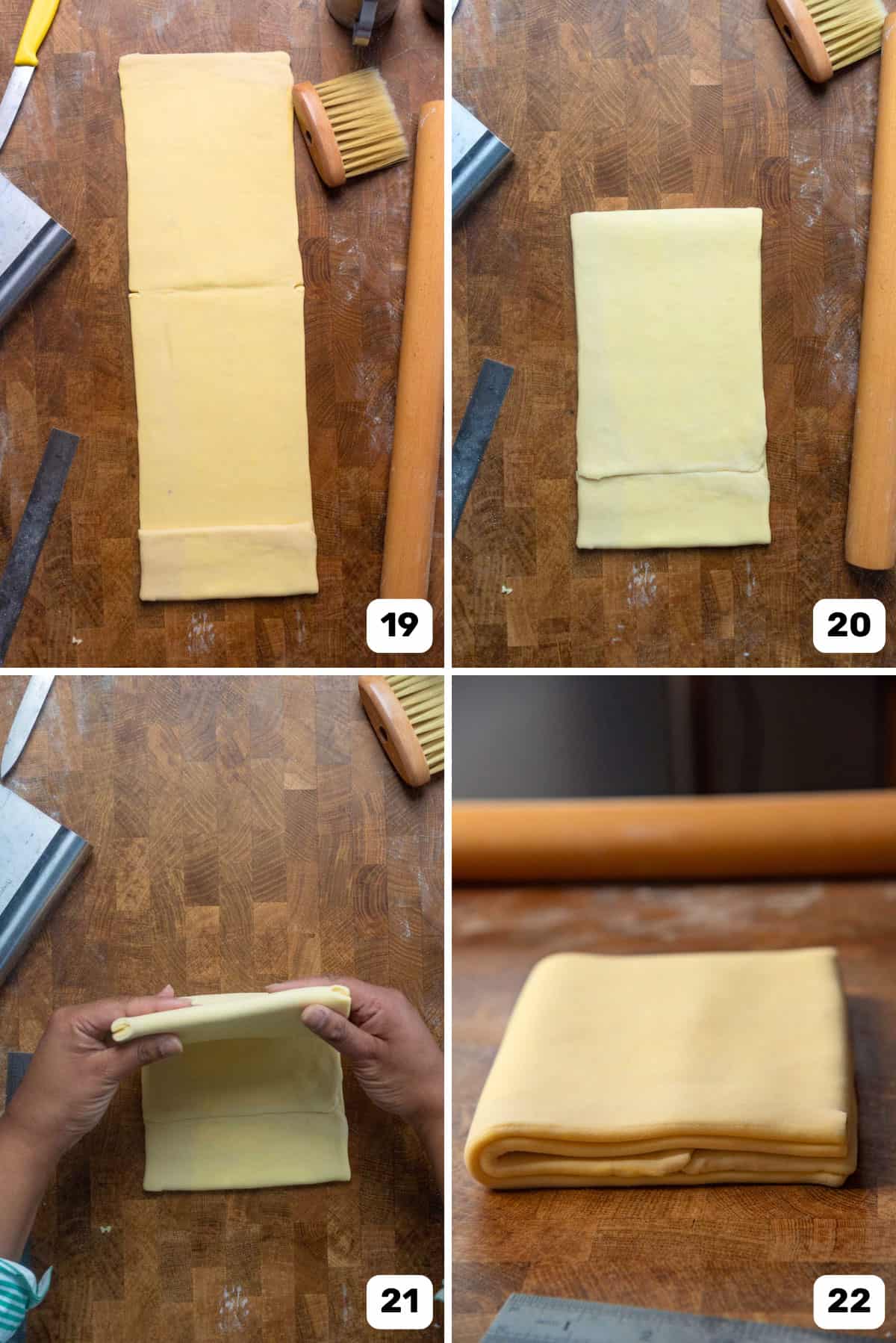 19

20

21

22